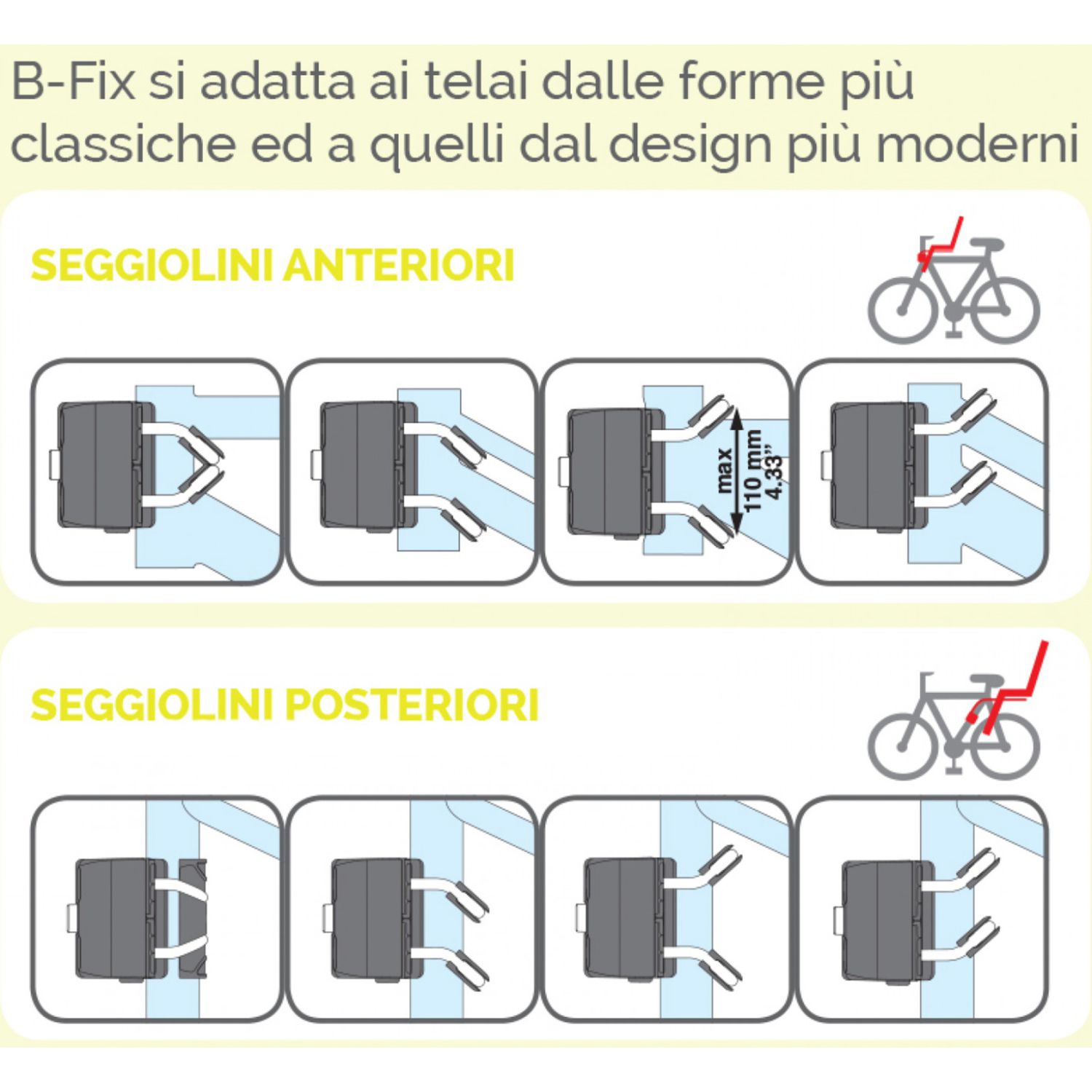 B-Fix si adatta ai telai dalle forme più classiche ed a quelli dal design più moderni

SEGGIOLINI ANTERIORI

max 110 mm 4.33"

SEGGIOLINI POSTERIORI