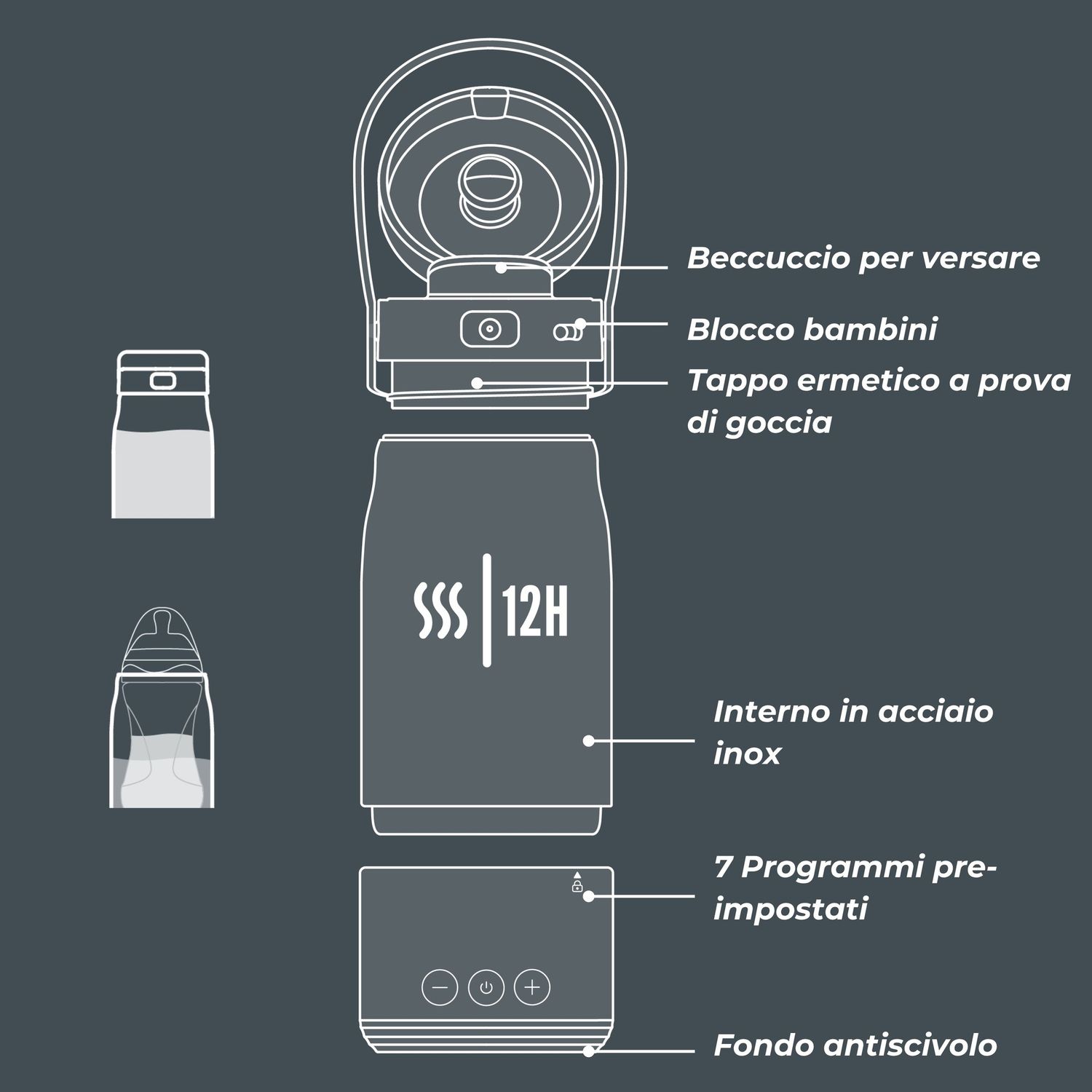 Beccuccio per versare

Blocco bambini

Tappo ermetico a prova di goccia

12H

Interno in acciaio inox

7 Programmi pre-impostati

Fondo antiscivolo