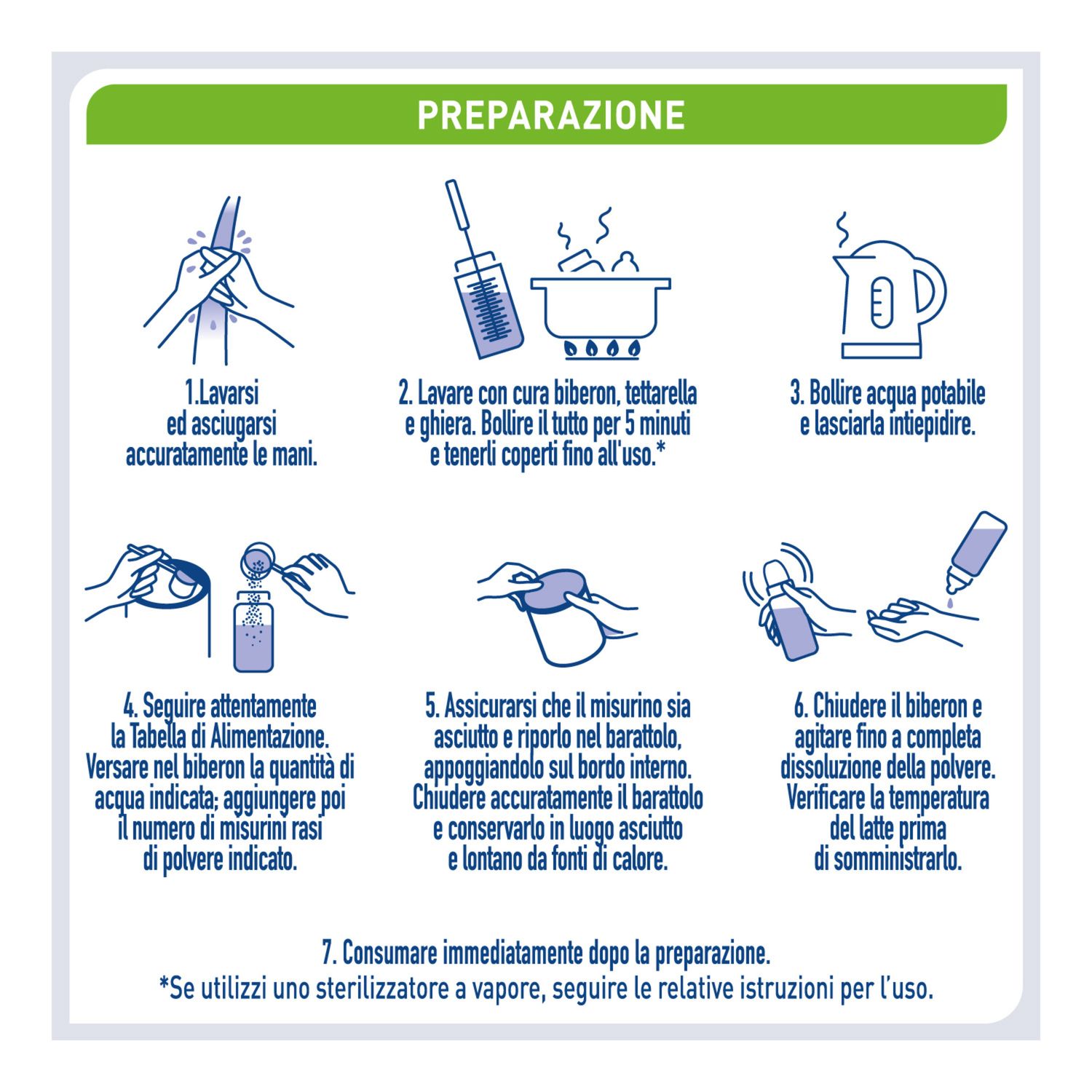 PREPARAZIONE

1.Lavarsi ed asciugarsi accuratamente le mani.

2. Lavare con cura biberon, tettarella e ghiera. Bollire il tutto per 5 minuti e tenerli coperti fino all'uso.*

3. Bollire acqua potabile e lasciarla intiepidire.

4. Seguire attentamente la Tabella di Alimentazione. Versare nel biberon la quantità di acqua indicata; aggiungere poi il numero di misurini rasi di polvere indicato.

5. Assicurarsi che il misurino sia asciutto e riporlo nel barattolo, appoggiandolo sul bordo interno. Chiudere accuratamente il barattolo e conservarlo in luogo asciutto e lontano da fonti di calore.

6. Chiudere il biberon e agitare fino a completa dissoluzione della polvere. Verificare la temperatura del latte prima di somministrarlo.

7. Consumare immediatamente dopo la preparazione.
*Se utilizzi uno sterilizzatore a vapore, seguire le relative istruzioni per l'uso.